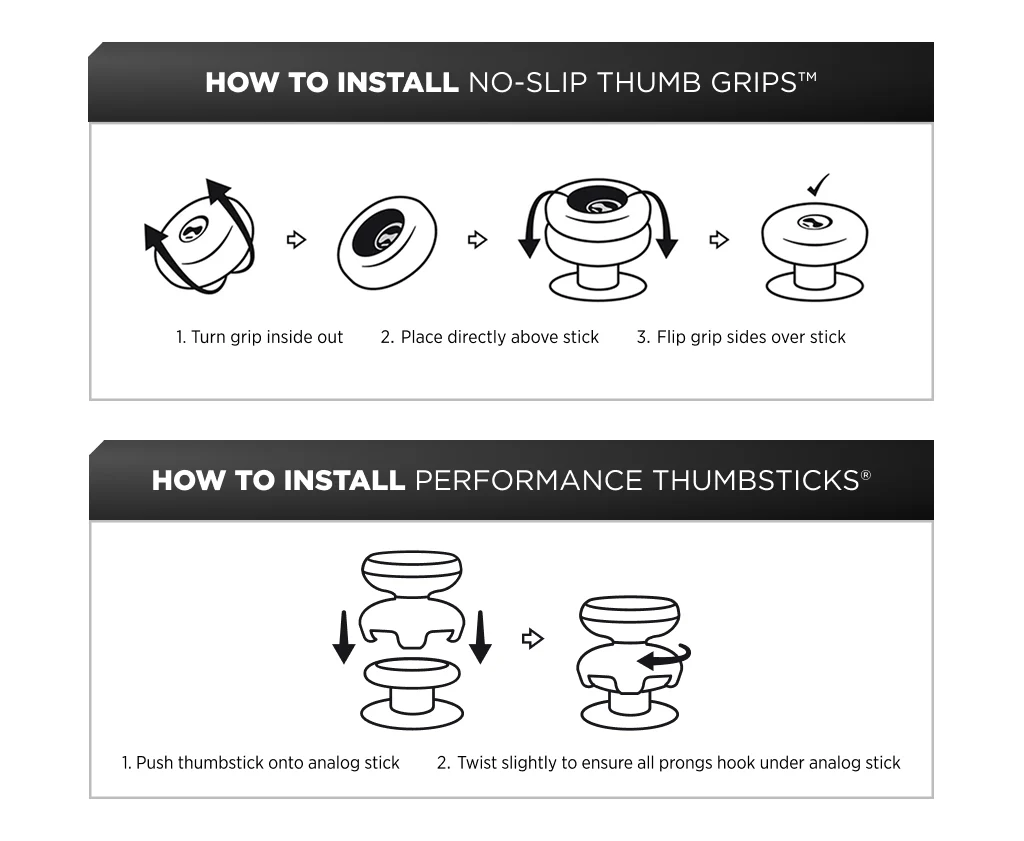 HOW TO INSTALL NO-SLIP THUMB GRIPS™

1. Turn grip inside out
2. Place directly above stick
3. Flip grip sides over stick

HOW TO INSTALL PERFORMANCE THUMBSTICKS®

1. Push thumbstick onto analog stick
2. Twist slightly to ensure all prongs hook under analog stick