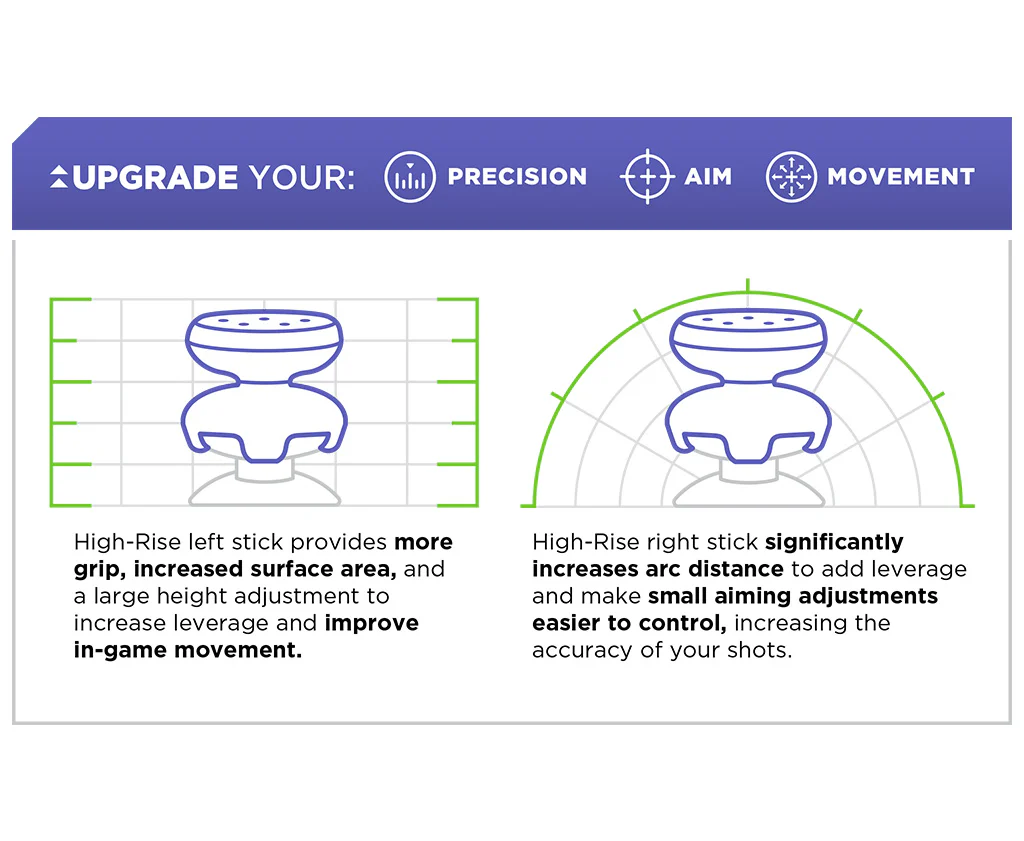 UPGRADE YOUR: PRECISION AIM MOVEMENT

High-Rise left stick provides more grip, increased surface area, and a large height adjustment to increase leverage and improve in-game movement.

High-Rise right stick significantly increases arc distance to add leverage and make small aiming adjustments easier to control, increasing the accuracy of your shots.